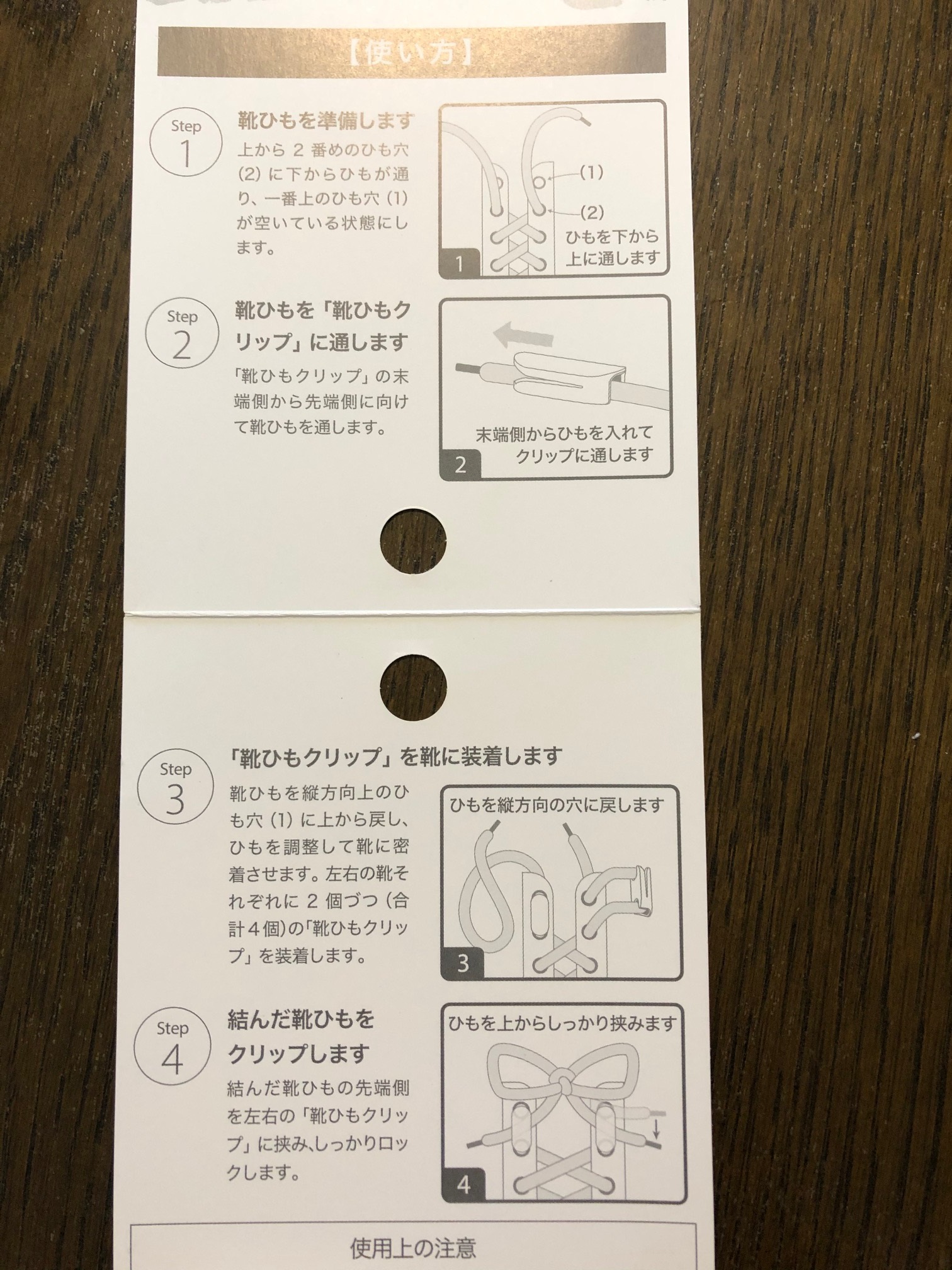 【使い方】

Step 1

靴ひもを準備します

上から 2 番めのひも穴 (2) に下からひもが通り、一番上のひも穴 (1) が空いている状態にします。

(1)
(2)
ひもを下から上に通します
1

Step 2

靴ひもを「靴ひもクリップ」に通します

「靴ひもクリップ」の末端側から先端側に向けて靴ひもを通します。

末端側からひもを入れてクリップに通します
2

Step 3

「靴ひもクリップ」を靴に装着します

靴ひもを縦方向上のひも穴 (1) に上から戻し、ひもを調整して靴に密着させます。左右の靴それぞれに 2 個づつ (合計４個)の「靴ひもクリップ」を装着します。

ひもを縦方向の穴に戻します
3

Step 4

結んだ靴ひもをクリップします

結んだ靴ひもの先端側を左右の「靴ひもクリップ」に挟み、しっかりロックします。

ひもを上からしっかり挟みます
4

使用上の注意